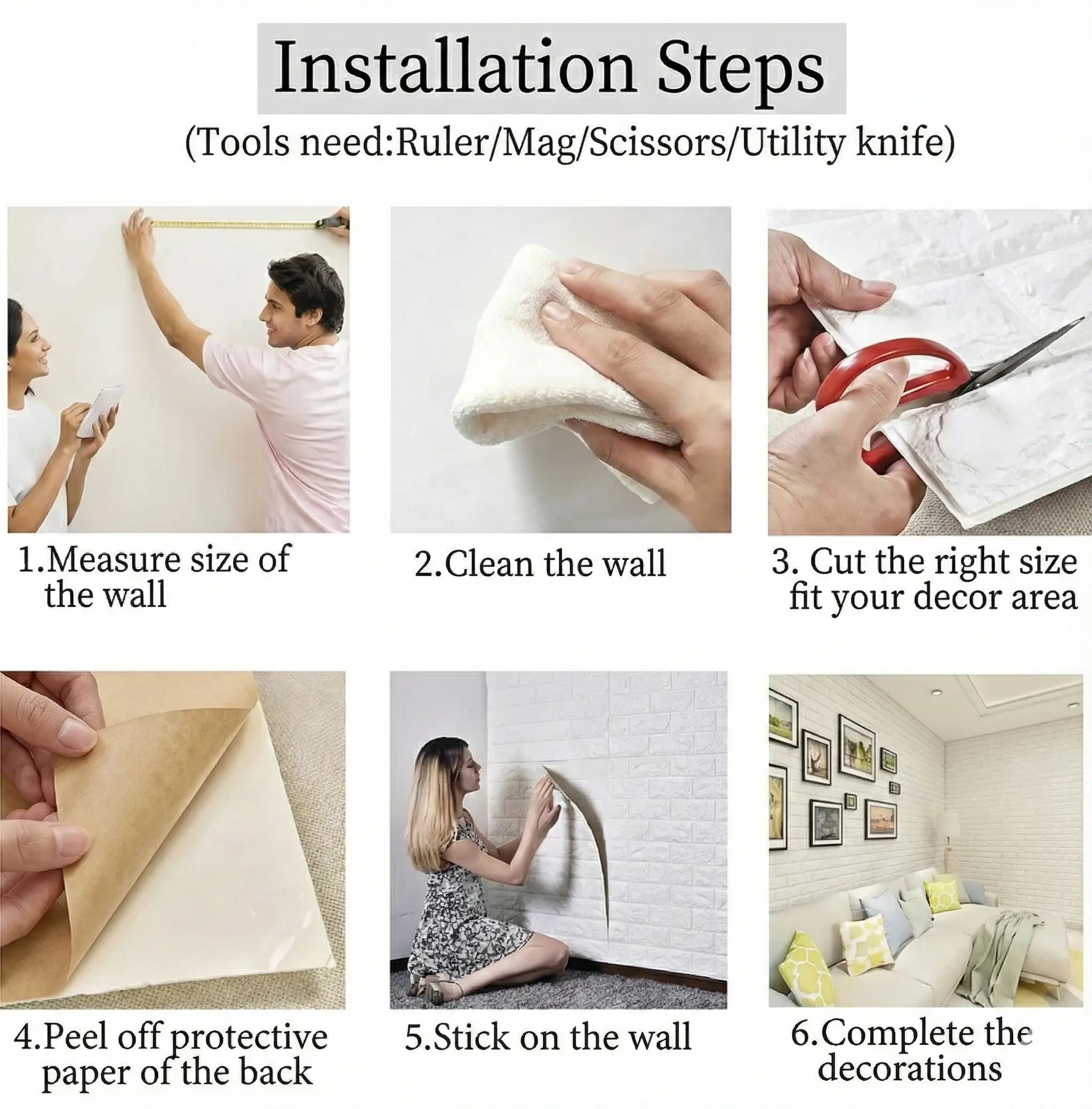 Installation Steps

(Tools need:Ruler/Mag/Scissors/Utility knife)

1.Measure size of the wall

2.Clean the wall

3. Cut the right size fit your decor area

4.Peel off protective paper of the back

5.Stick on the wall

6.Complete the decorations